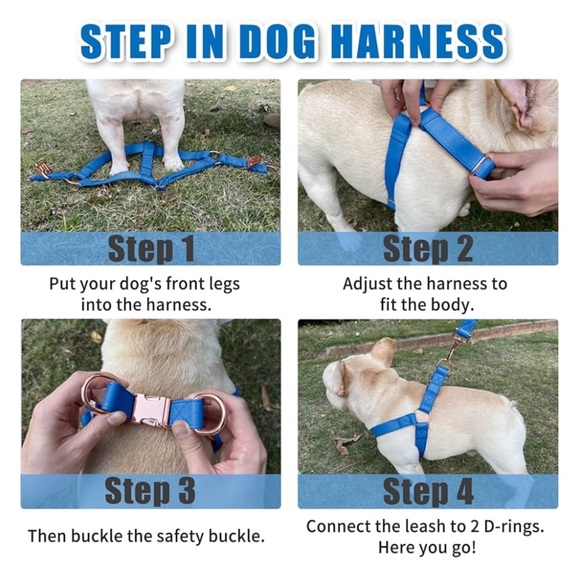 STEP IN DOG HARNESS

Step 1

Put your dog's front legs into the harness.

Step 2

Adjust the harness to fit the body.

Step 3

Then buckle the safety buckle.

Step 4

Connect the leash to 2 D-rings. Here you go!